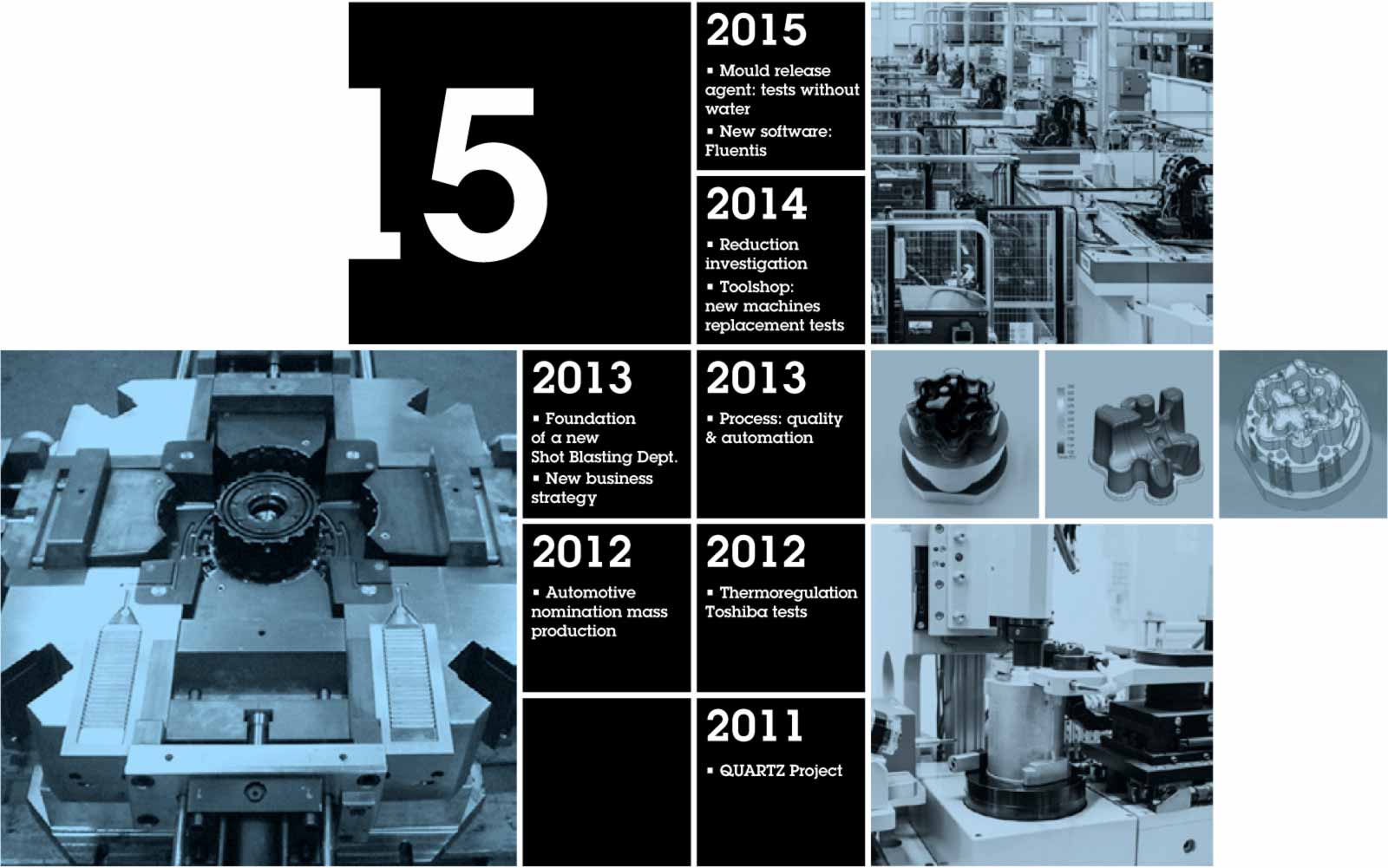 15

2015

▪ Mould release agent: tests without water

▪ New software: Fluentis

2014

▪ Reduction investigation

▪ Toolshop: new machines replacement tests

2013

▪ Foundation of a new Shot Blasting Dept.

▪ New business strategy

2013

▪ Process: quality & automation

2012

▪ Automotive nomination mass production

2012

▪ Thermoregulation Toshiba tests

2011

▪ QUARTZ Project